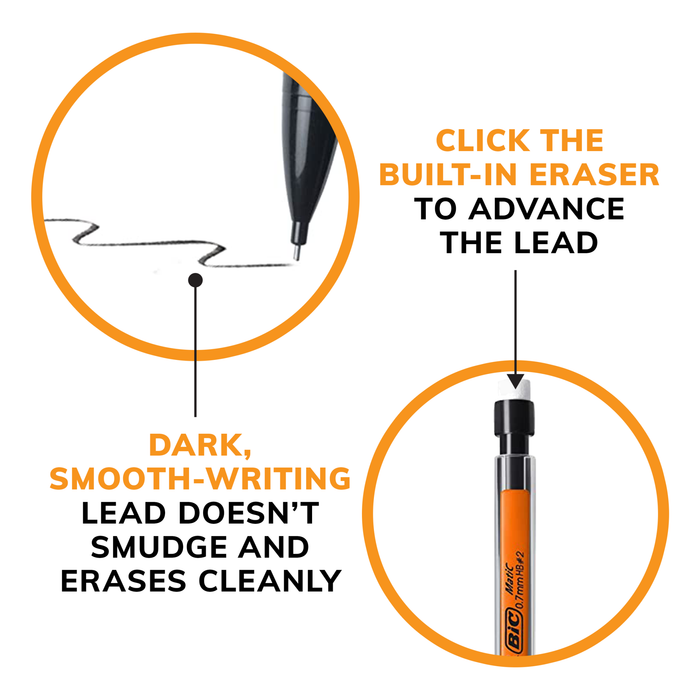 CLICK THE BUILT-IN ERASER TO ADVANCE THE LEAD

DARK, SMOOTH-WRITING LEAD DOESN'T SMUDGE AND ERASES CLEANLY

BiC
Matic
0.7mm HB#2